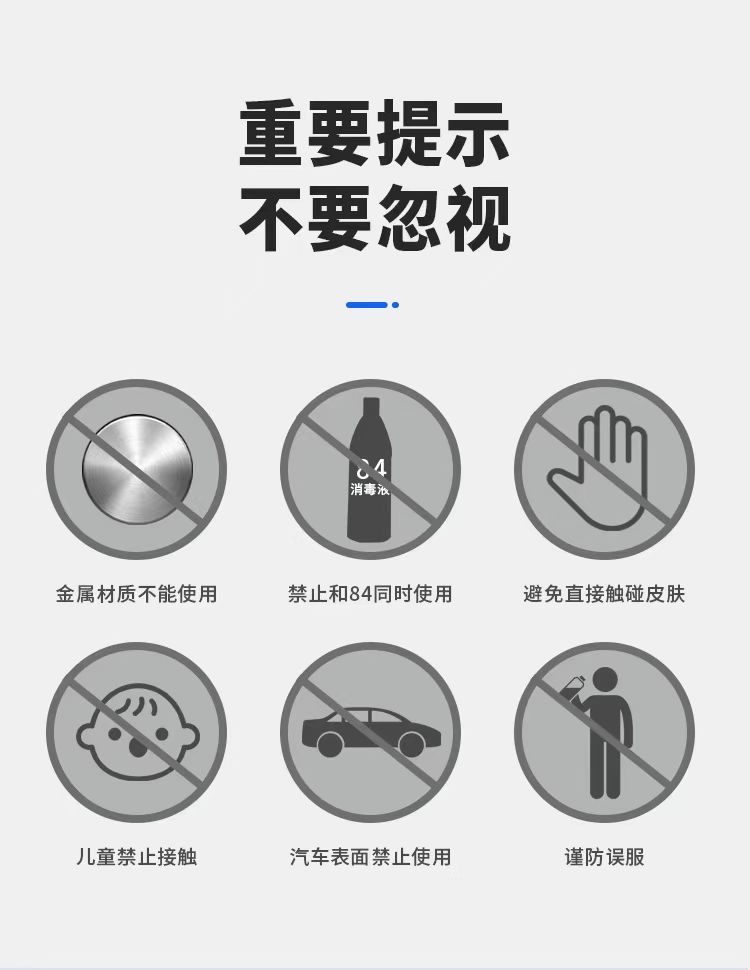 重要提示
不要忽视

84
消毒液

金属材质不能使用

禁止和84同时使用

避免直接触碰皮肤

儿童禁止接触

汽车表面禁止使用

谨防误服